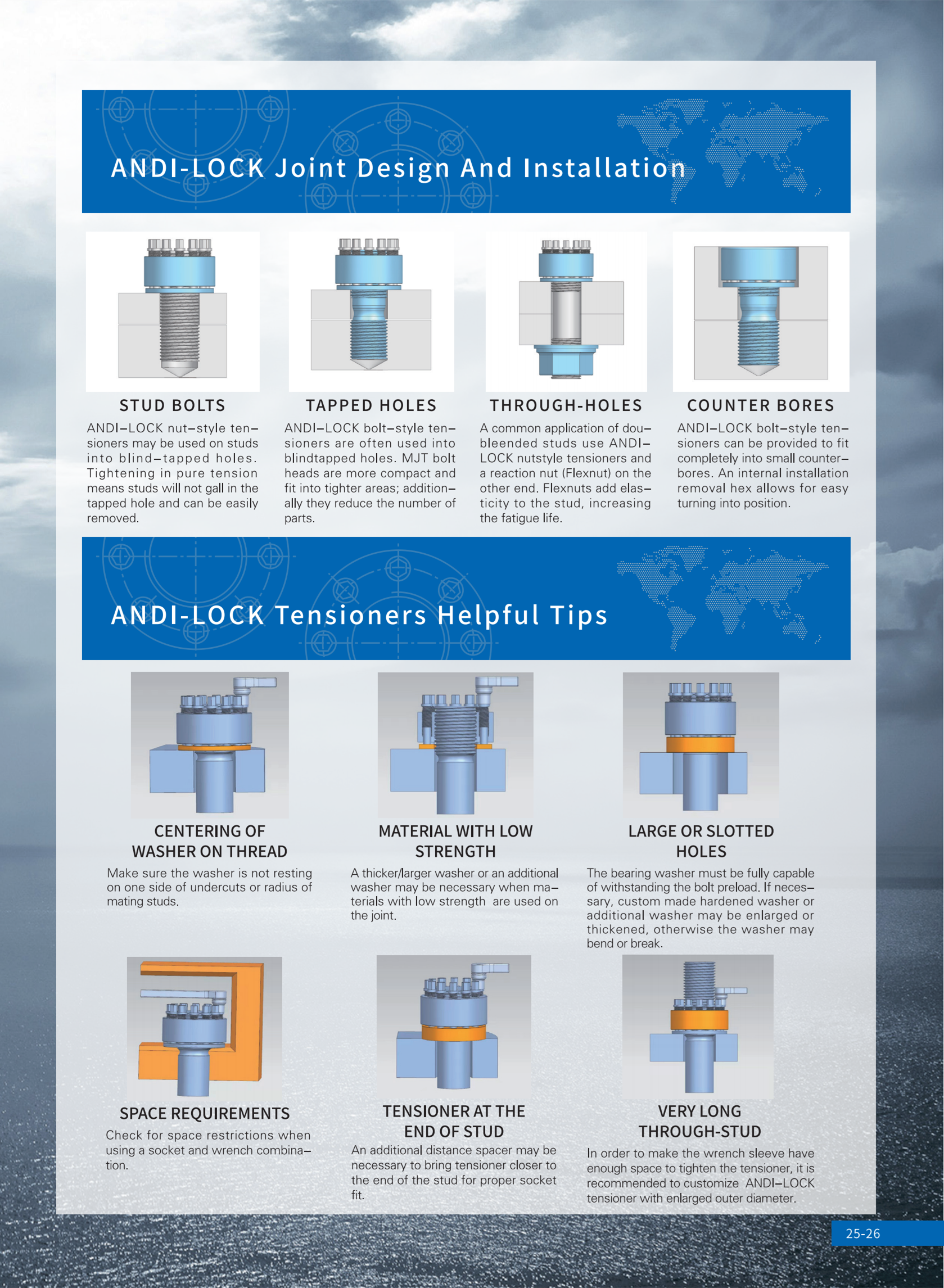 ANDI-LOCK Joint Design And Installation

STUD BOLTS

ANDI–LOCK nut–style tensioners may be used on studs into blind–tapped holes. Tightening in pure tension means studs will not gall in the tapped hole and can be easily removed.

TAPPED HOLES

ANDI–LOCK bolt–style tensioners are often used into blindtapped holes. MJT bolt heads are more compact and fit into tighter areas; additionally they reduce the number of parts.

THROUGH-HOLES

A common application of doubleended studs use ANDI–LOCK nutstyle tensioners and a reaction nut (Flexnut) on the other end. Flexnuts add elasticity to the stud, increasing the fatigue life.

COUNTER BORES

ANDI–LOCK bolt–style tensioners can be provided to fit completely into small counterbores. An internal installation removal hex allows for easy turning into position.

ANDI-LOCK Tensioners Helpful Tips

CENTERING OF WASHER ON THREAD

Make sure the washer is not resting on one side of undercuts or radius of mating studs.

MATERIAL WITH LOW STRENGTH

A thicker/larger washer or an additional washer may be necessary when materials with low strength are used on the joint.

LARGE OR SLOTTED HOLES

The bearing washer must be fully capable of withstanding the bolt preload. If necessary, custom made hardened washer or additional washer may be enlarged or thickened, otherwise the washer may bend or break.

SPACE REQUIREMENTS

Check for space restrictions when using a socket and wrench combination.

TENSIONER AT THE END OF STUD

An additional distance spacer may be necessary to bring tensioner closer to the end of the stud for proper socket fit.

VERY LONG THROUGH-STUD

In order to make the wrench sleeve have enough space to tighten the tensioner, it is recommended to customize ANDI–LOCK tensioner with enlarged outer diameter.

25-26